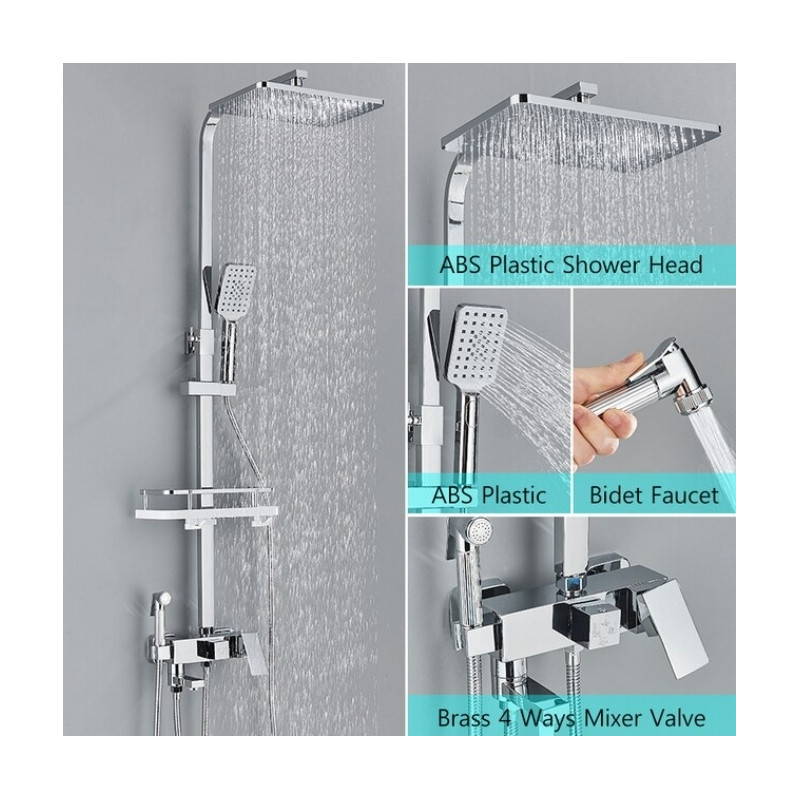 ABS Plastic Shower Head

ABS Plastic

Bidet Faucet

Brass 4 Ways Mixer Valve